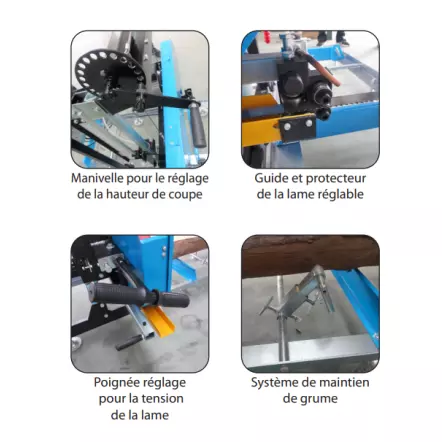 Manivelle pour le réglage de la hauteur de coupe

Guide et protecteur de la lame réglable

Poignée réglage pour la tension de la lame

Système de maintien de grume